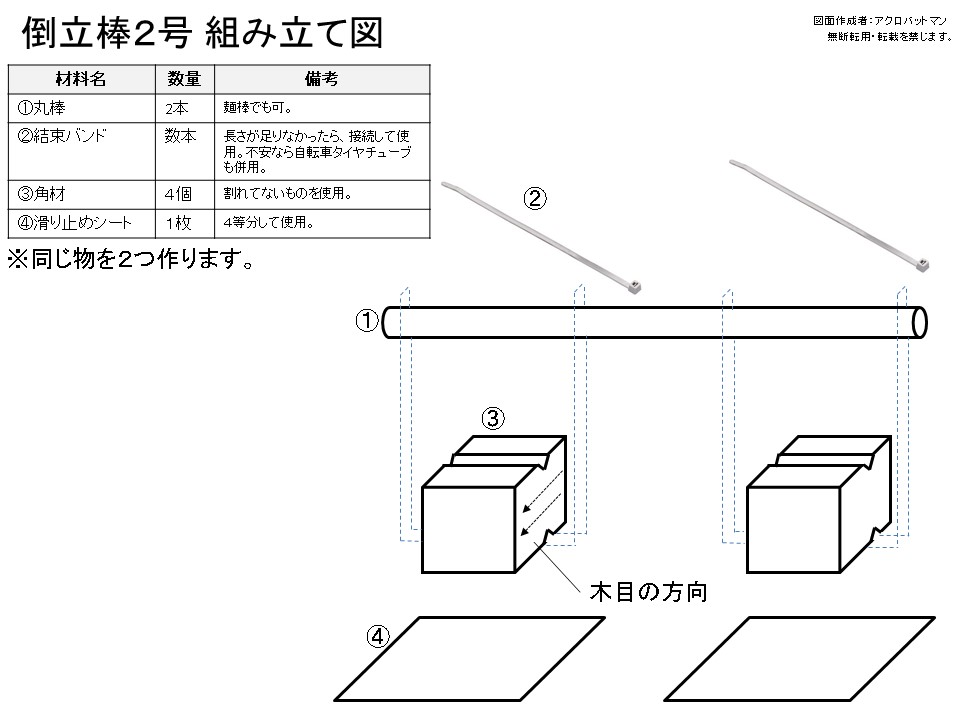 倒立棒2号 組み立て図

図面作成者：アクロバットマン
無断転用・転載を禁じます。

| 材料名 | 数量 | 備考 |
|---|---|---|
| ①丸棒 | 2本 | 麺棒でも可。 |
| ②結束バンド | 数本 | 長さが足りなかったら、接続して使用。不安なら自転車タイヤチューブも併用。 |
| ③角材 | 4個 | 割れてないものを使用。 |
| ④滑り止めシート | 1枚 | 4等分して使用。 |

※同じ物を2つ作ります。

②

①

③

木目の方向

④